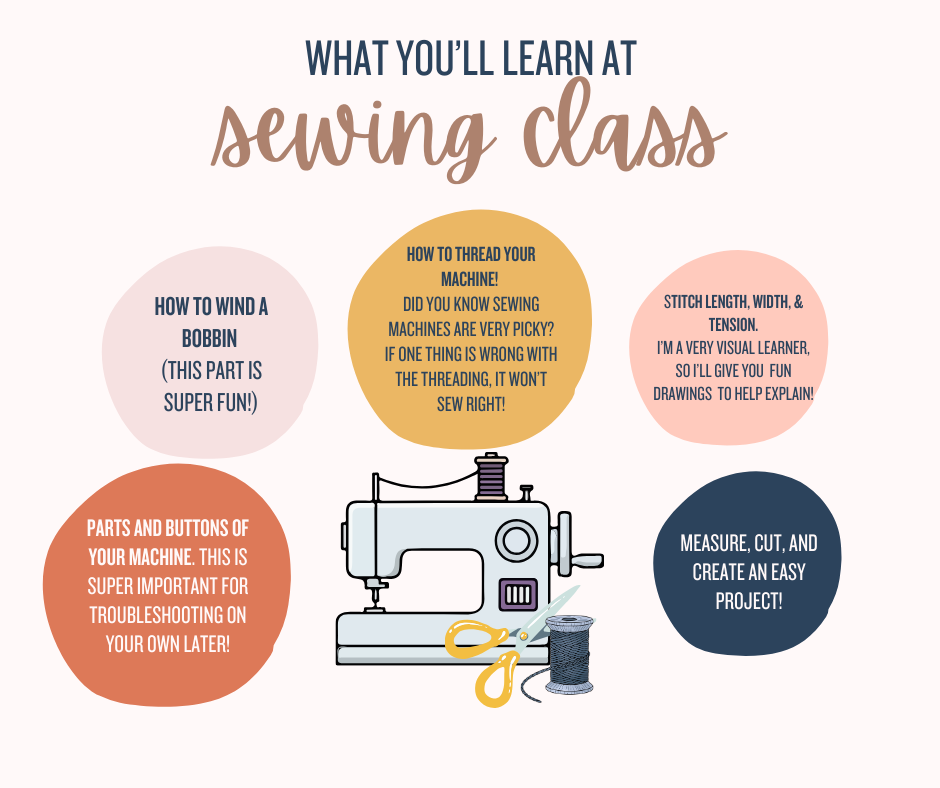 WHAT YOU'LL LEARN AT
sewing class

HOW TO WIND A BOBBIN
(THIS PART IS SUPER FUN!)

HOW TO THREAD YOUR MACHINE!
DID YOU KNOW SEWING MACHINES ARE VERY PICKY? IF ONE THING IS WRONG WITH THE THREADING, IT WON'T SEW RIGHT!

STITCH LENGTH, WIDTH, & TENSION.
I'M A VERY VISUAL LEARNER, SO I'LL GIVE YOU FUN DRAWINGS TO HELP EXPLAIN!

PARTS AND BUTTONS OF YOUR MACHINE. THIS IS SUPER IMPORTANT FOR TROUBLESHOOTING ON YOUR OWN LATER!

MEASURE, CUT, AND CREATE AN EASY PROJECT!